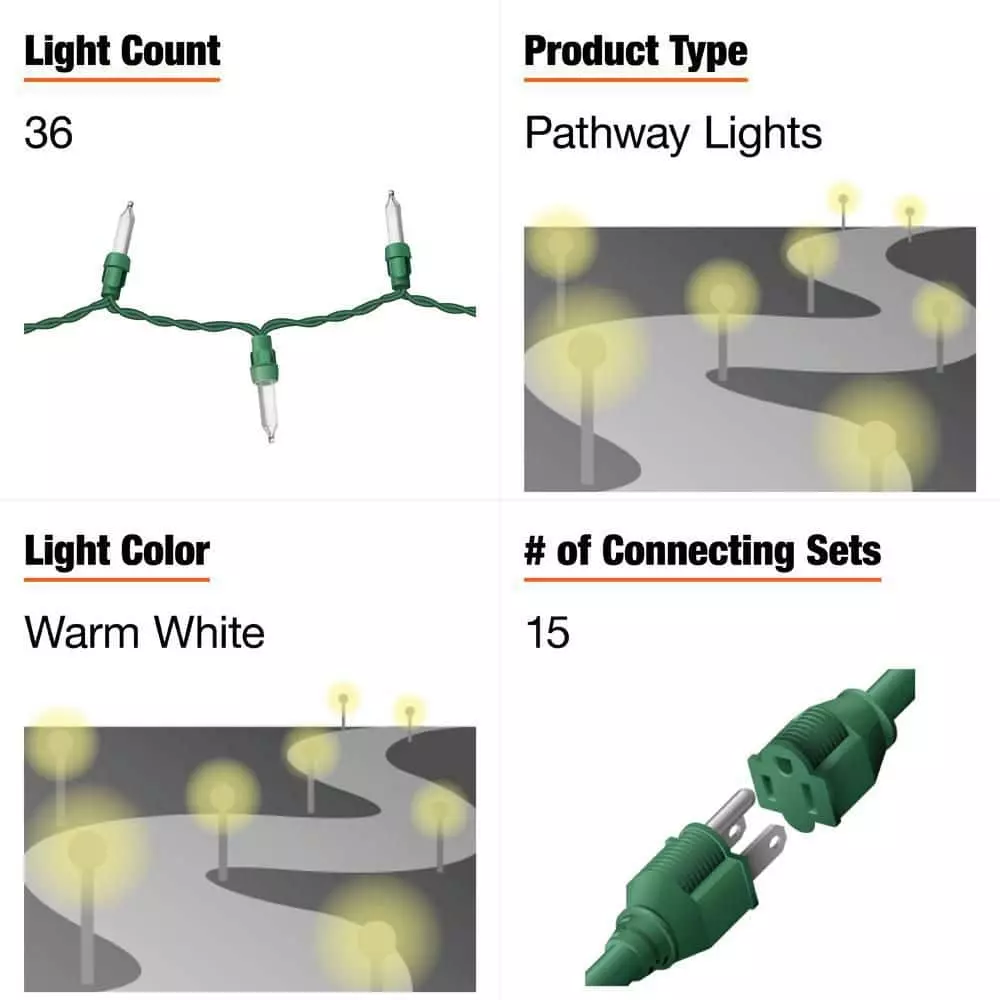 Light Count

36

Product Type

Pathway Lights

Light Color

Warm White

# of Connecting Sets

15